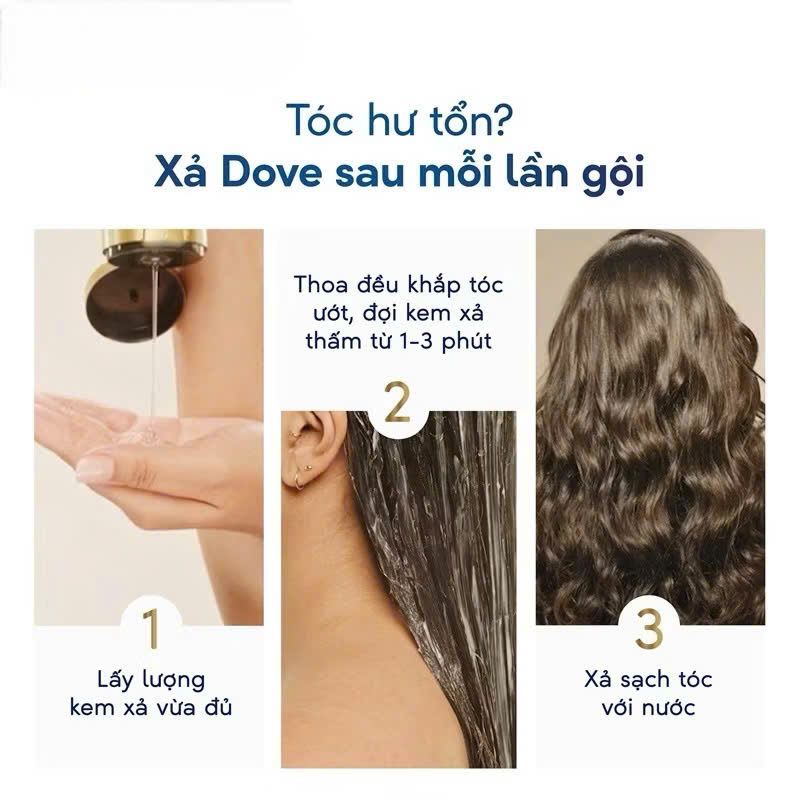 Tóc hư tổn?
Xả Dove sau mỗi lần gội

1
Lấy lượng kem xả vừa đủ

Thoa đều khắp tóc ướt, đợi kem xả thấm từ 1-3 phút
2

3
Xả sạch tóc với nước