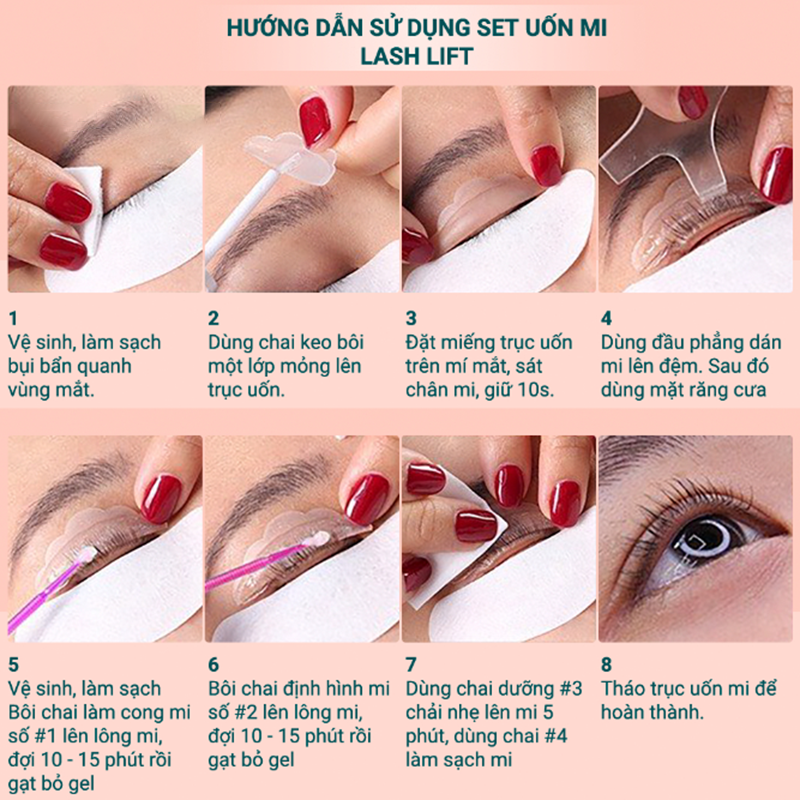 HƯỚNG DẪN SỬ DỤNG SET UỐN MI
LASH LIFT

1
Vệ sinh, làm sạch bụi bẩn quanh vùng mắt.

2
Dùng chai keo bôi một lớp mỏng lên trục uốn.

3
Đặt miếng trục uốn trên mí mắt, sát chân mi, giữ 10s.

4
Dùng đầu phẳng dán mi lên đệm. Sau đó dùng mặt răng cưa

5
Vệ sinh, làm sạch Bôi chai làm cong mi số #1 lên lông mi, đợi 10 - 15 phút rồi gạt bỏ gel

6
Bôi chai định hình mi số #2 lên lông mi, đợi 10 - 15 phút rồi gạt bỏ gel

7
Dùng chai dưỡng #3 chải nhẹ lên mi 5 phút, dùng chai #4 làm sạch mi

8
Tháo trục uốn mi để hoàn thành.