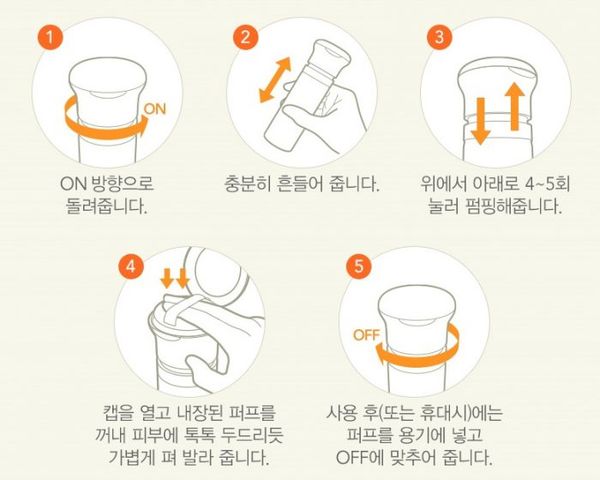 1

ON

ON 방향으로 돌려줍니다.

2

충분히 흔들어 줍니다.

3

위에서 아래로 4~5회 눌러 펌핑해줍니다.

4

캡을 열고 내장된 퍼프를 꺼내 피부에 톡톡 두드리듯 가볍게 펴 발라 줍니다.

5

OFF

사용 후(또는 휴대시)에는 퍼프를 용기에 넣고 OFF에 맞추어 줍니다.