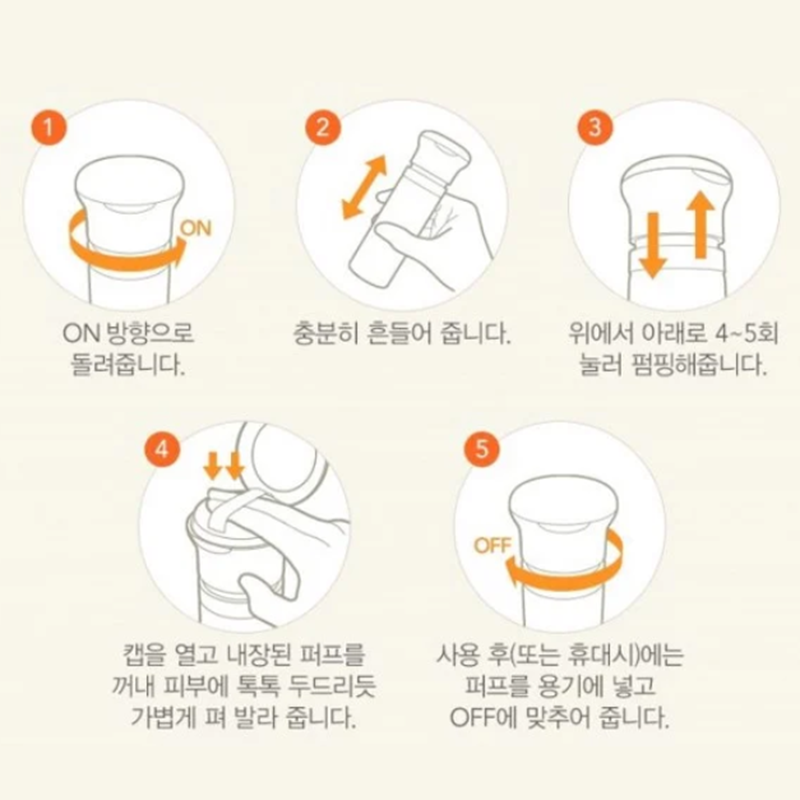 1

ON

ON 방향으로 돌려줍니다.

2

충분히 흔들어 줍니다.

3

위에서 아래로 4~5회 눌러 펌핑해줍니다.

4

캡을 열고 내장된 퍼프를 꺼내 피부에 톡톡 두드리듯 가볍게 펴 발라 줍니다.

5

OFF

사용 후(또는 휴대시)에는 퍼프를 용기에 넣고 OFF에 맞추어 줍니다.